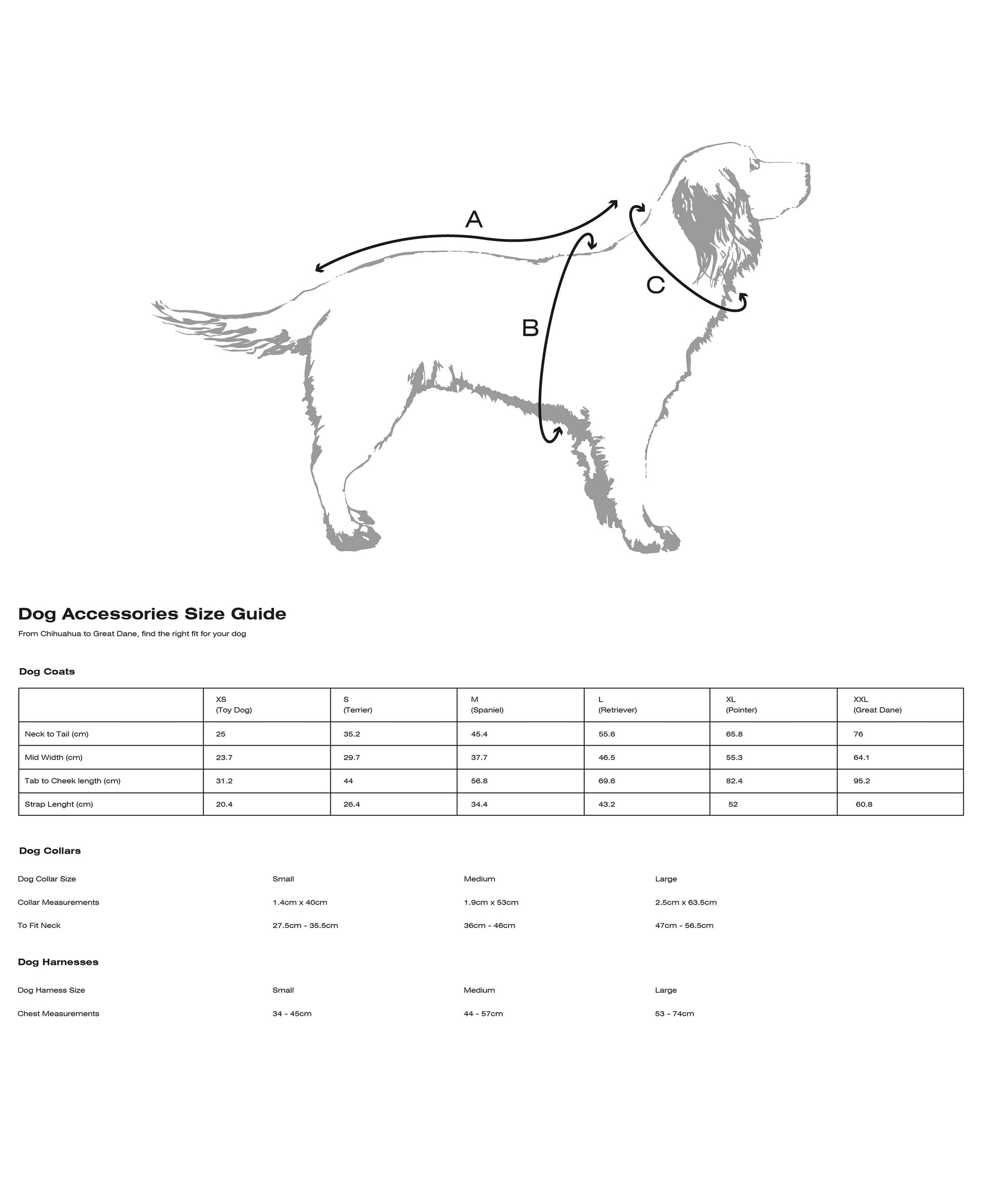 A

B

C

Dog Accessories Size Guide

From Chihuahua to Great Dane, find the right fit for your dog

Dog Coats

| | XS (Toy Dog) | S (Terrier) | M (Spaniel) | L (Retriever) | XL (Pointer) | XXL (Great Dane) |
|---|---|---|---|---|---|---|
| Neck to Tail (cm) | 25 | 35.2 | 45.4 | 55.6 | 65.8 | 76 |
| Mid Width (cm) | 23.7 | 29.7 | 37.7 | 46.5 | 55.3 | 64.1 |
| Tab to Cheek length (cm) | 31.2 | 44 | 56.8 | 69.6 | 82.4 | 95.2 |
| Strap Lenght (cm) | 20.4 | 26.4 | 34.4 | 43.2 | 52 | 60.8 |

Dog Collars

| Dog Collar Size | Small | Medium | Large |
|---|---|---|---|
| Collar Measurements | 1.4cm x 40cm | 1.9cm x 53cm | 2.5cm x 63.5cm |
| To Fit Neck | 27.5cm - 35.5cm | 36cm - 46cm | 47cm - 56.5cm |

Dog Harnesses

| Dog Harness Size | Small | Medium | Large |
|---|---|---|---|
| Chest Measurements | 34 - 45cm | 44 - 57cm | 53 - 74cm |